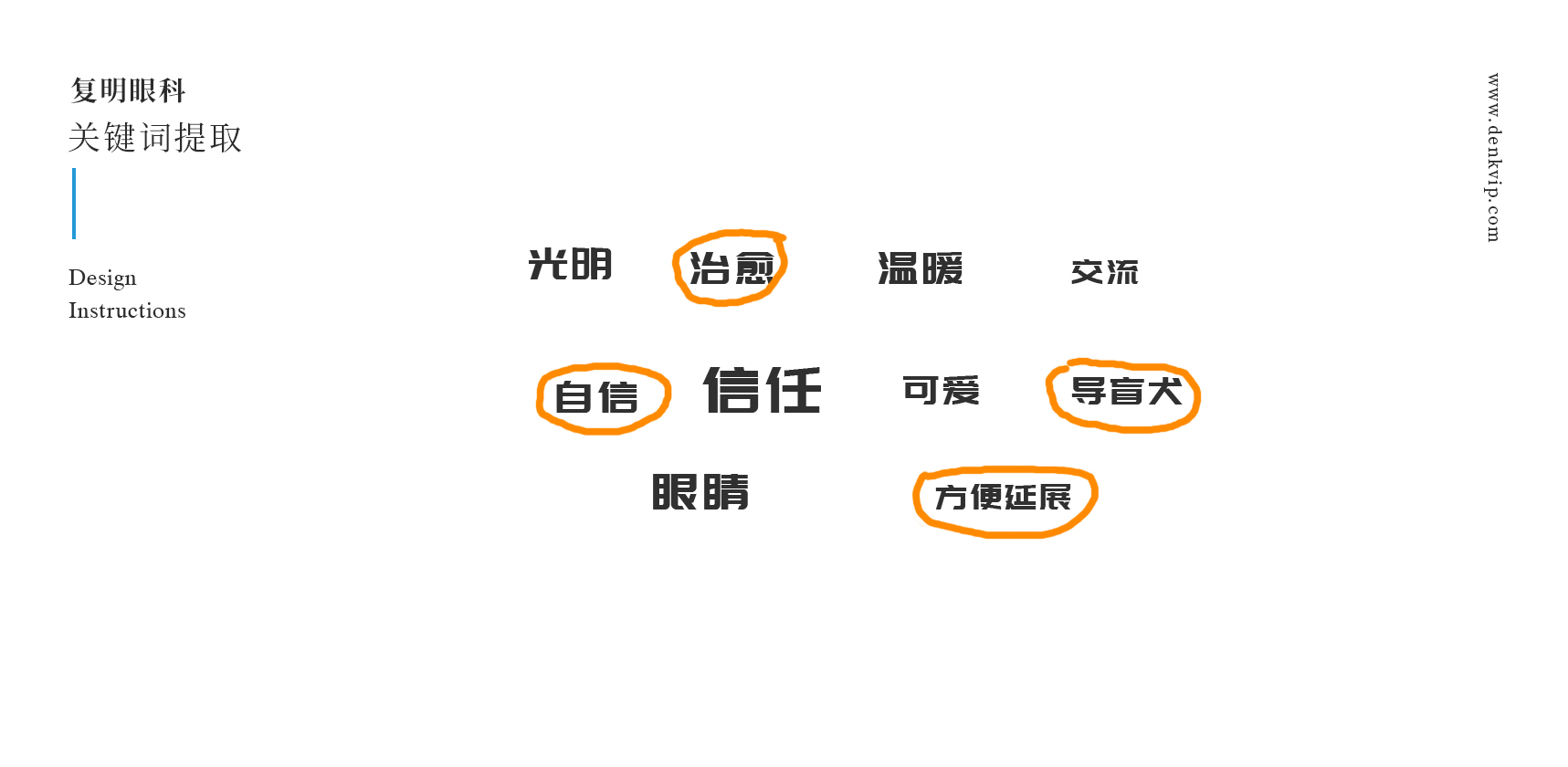 复明眼科
关键词提取

Design
Instructions

光明 治愈 温暖 交流

自信 信任 可爱 导盲犬

眼睛 方便延展

www.denkvip.com